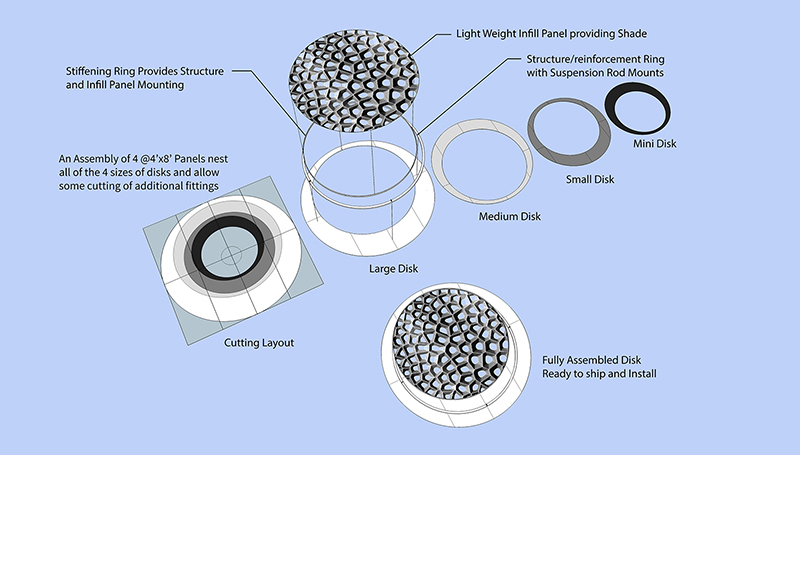 Light Weight Infill Panel providing Shade

Stiffening Ring Provides Structure and Infill Panel Mounting

Structure/reinforcement Ring with Suspension Rod Mounts

Mini Disk

Small Disk

An Assembly of 4 @4'x8' Panels nest all of the 4 sizes of disks and allow some cutting of additional fittings

Medium Disk

Large Disk

Cutting Layout

Fully Assembled Disk Ready to ship and Install